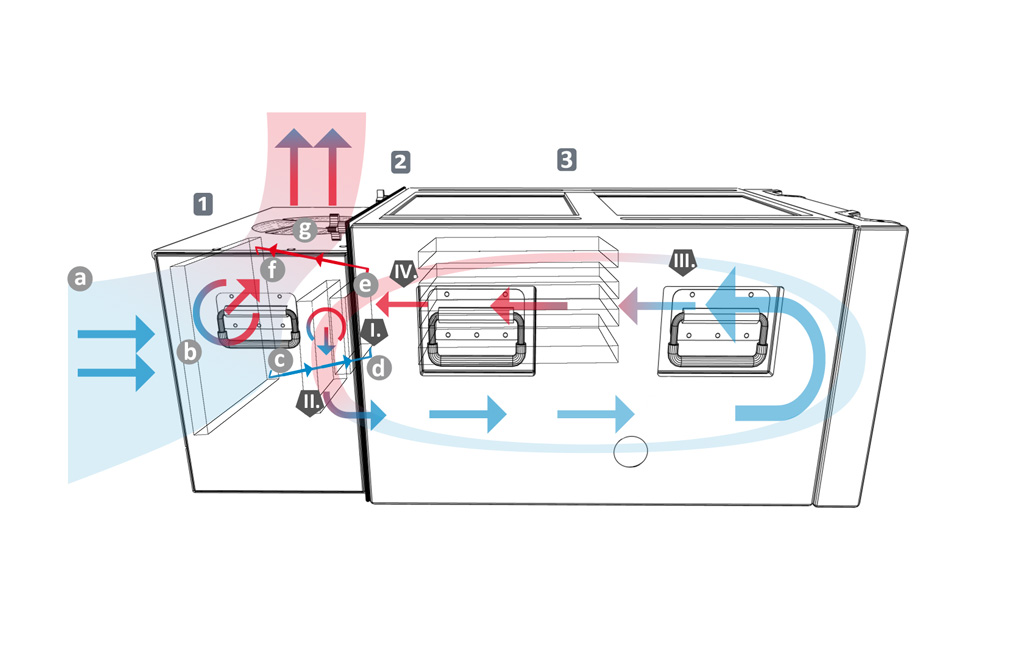 1
2
3
a
b
c
d
e
f
g
I.
II.
III.
IV.